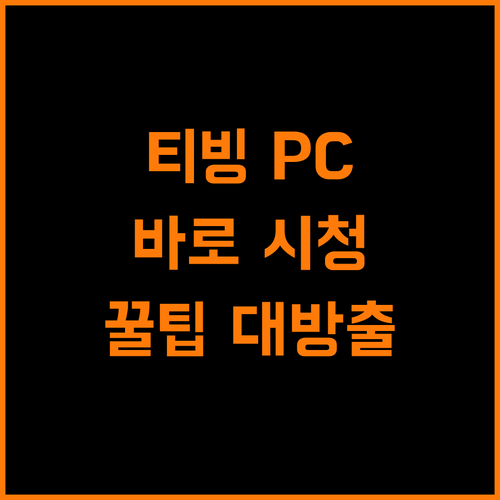 티빙 PC
바로 시청
꿀팁 대방출