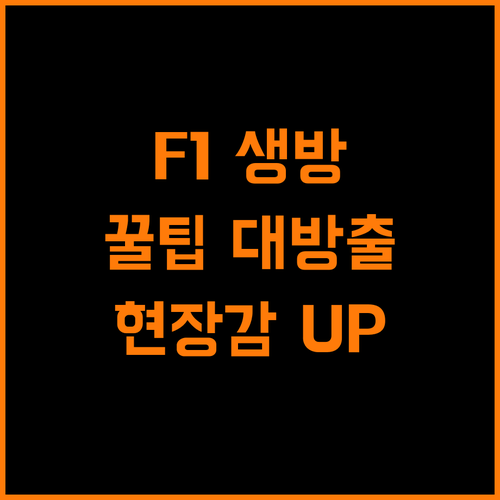 F1 생방
꿀팁 대방출
현장감 UP